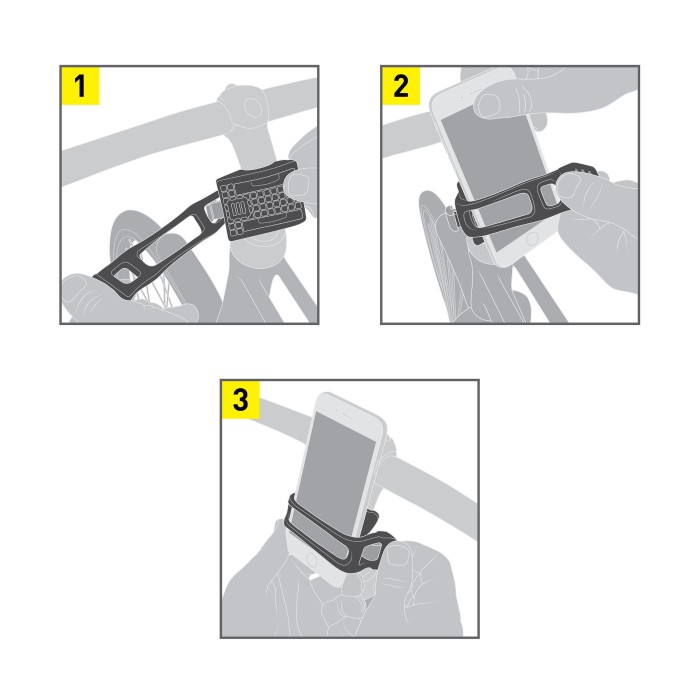 1

2

3